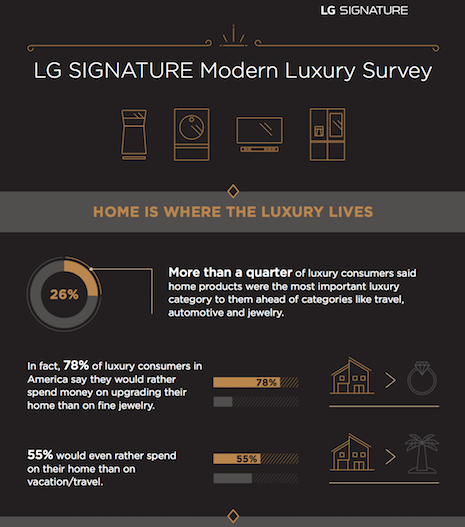 LG SIGNATURE

LG SIGNATURE Modern Luxury Survey

HOME IS WHERE THE LUXURY LIVES

26%

More than a quarter of luxury consumers said home products were the most important luxury category to them ahead of categories like travel, automotive and jewelry.

In fact, 78% of luxury consumers in America say they would rather spend money on upgrading their home than on fine jewelry.

78%

55% would even rather spend on their home than on vacation/travel.

55%